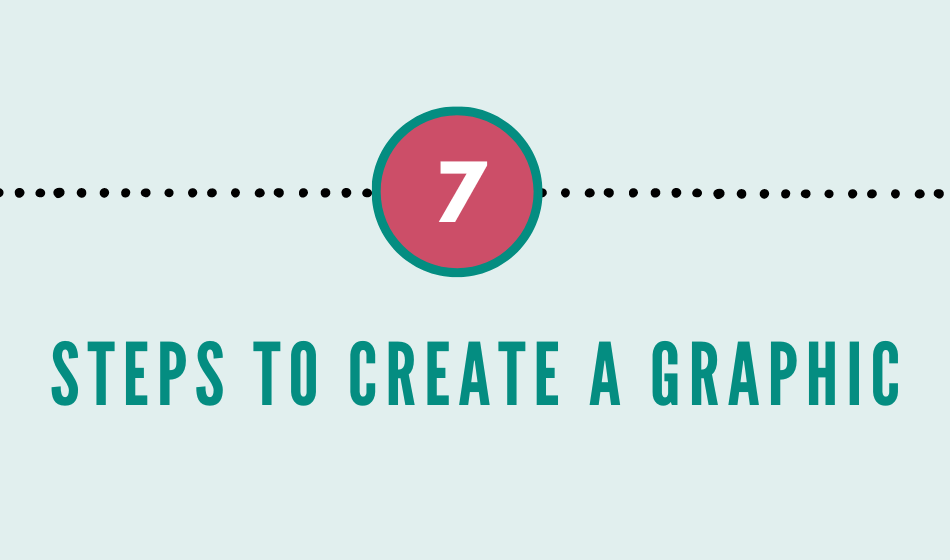 7

STEPS TO CREATE A GRAPHIC